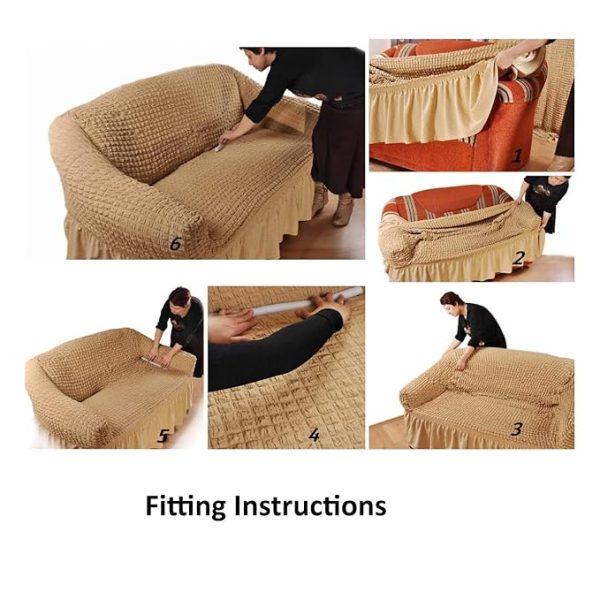 6

1

2

5

4

3

Fitting Instructions