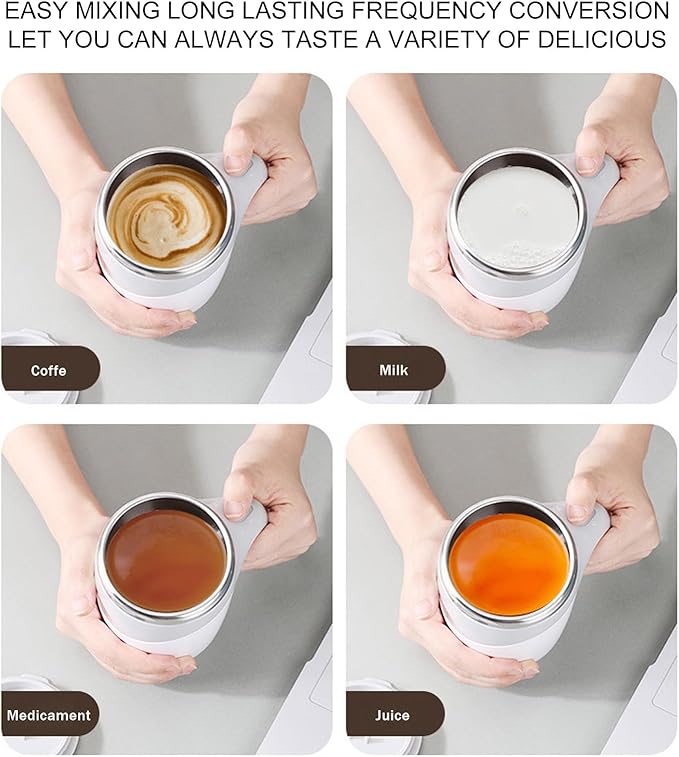 EASY MIXING LONG LASTING FREQUENCY CONVERSION LET YOU CAN ALWAYS TASTE A VARIETY OF DELICIOUS

Coffe

Milk

Medicament

Juice